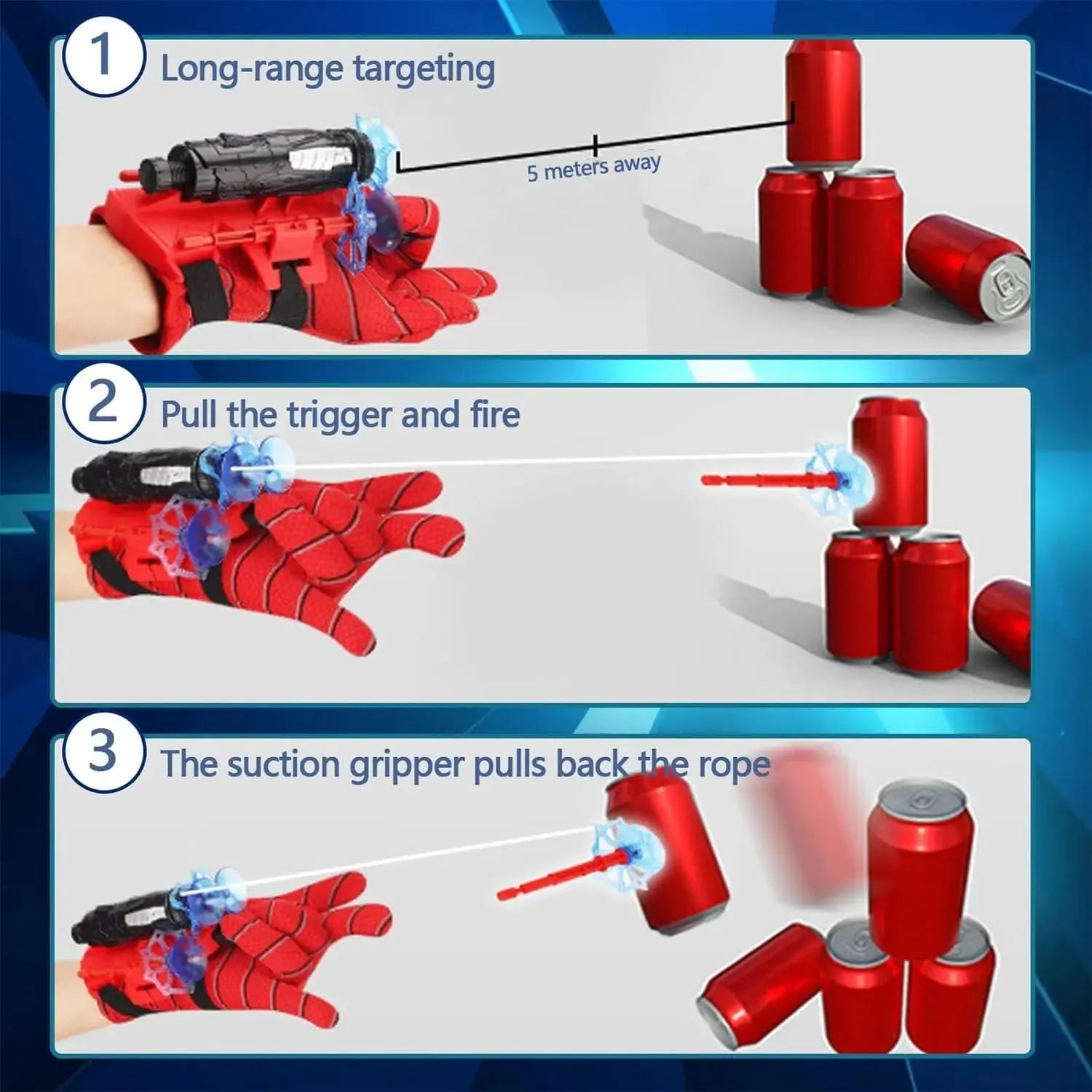 1 Long-range targeting

5 meters away

2 Pull the trigger and fire

3 The suction gripper pulls back the rope